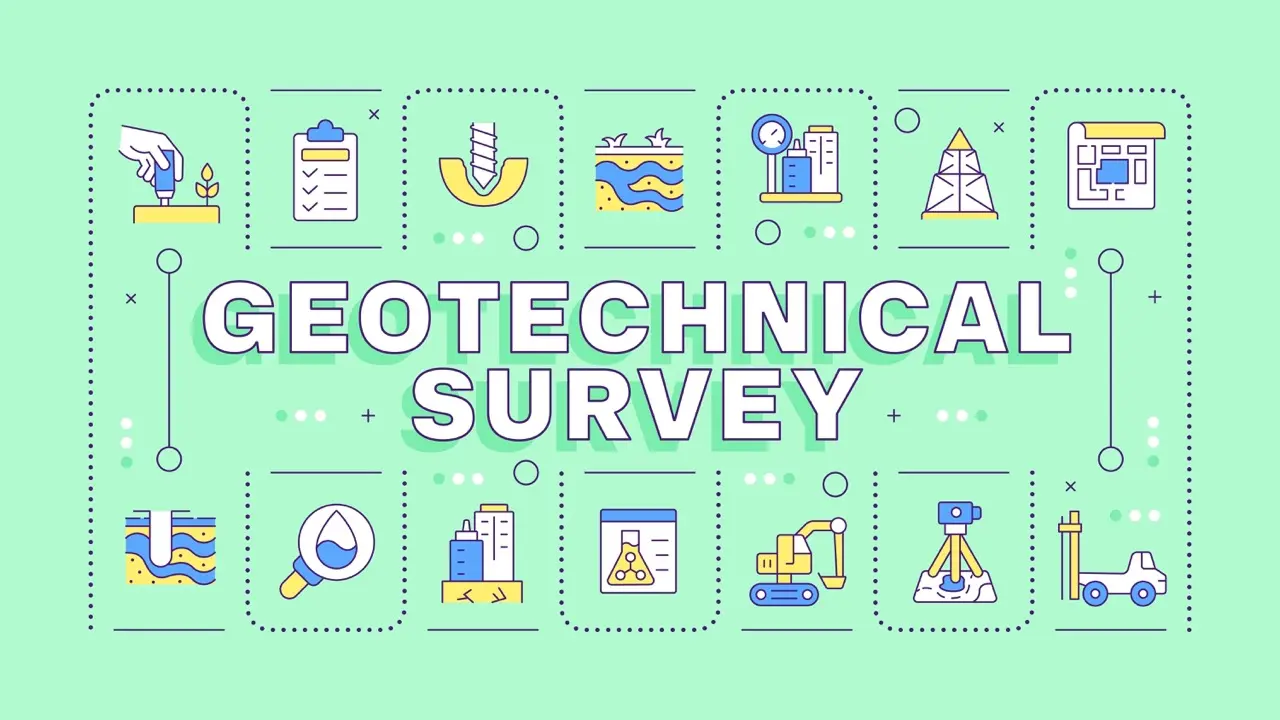 GEOTECHNICAL SURVEY